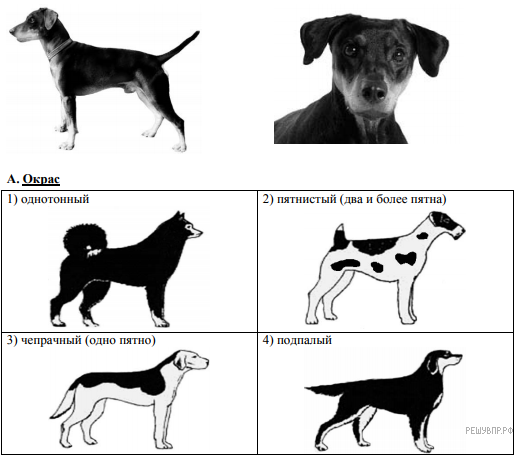 А. Окрас

| 1) однотонный | 2) пятнистый (два и более пятна) |
|---|---|
| 3) чепрачный (одно пятно) | 4) подпалый |

РЕШУВПР.РФ